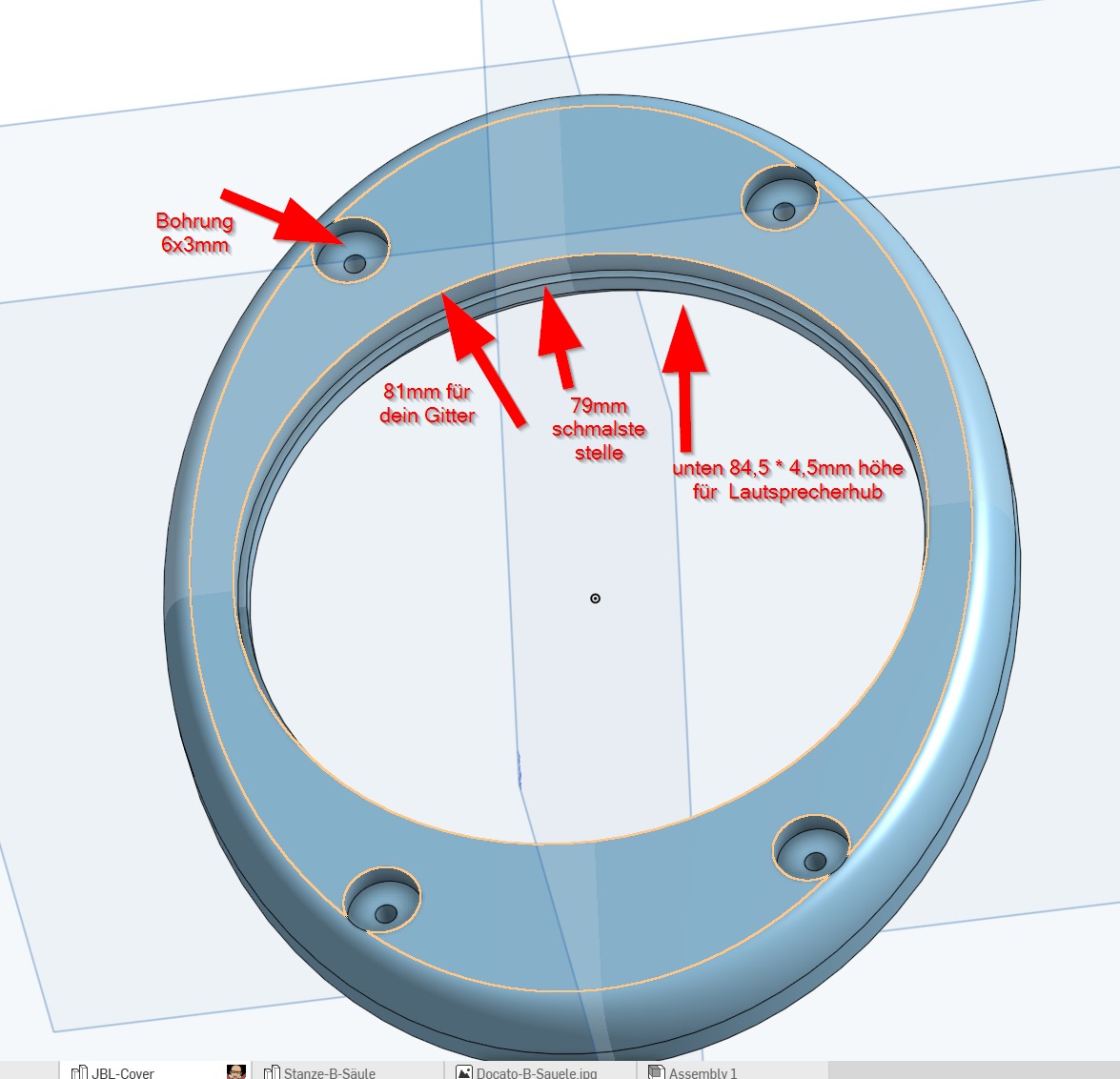 Bohrung 6x3mm

81mm für dein Gitter

79mm schmalste stelle

unten 84,5 * 4,5mm höhe für Lautsprecherhub

JBL-Cover

Stanze-B-Säule

Docato-B-Sauele.jpg

Assembly 1